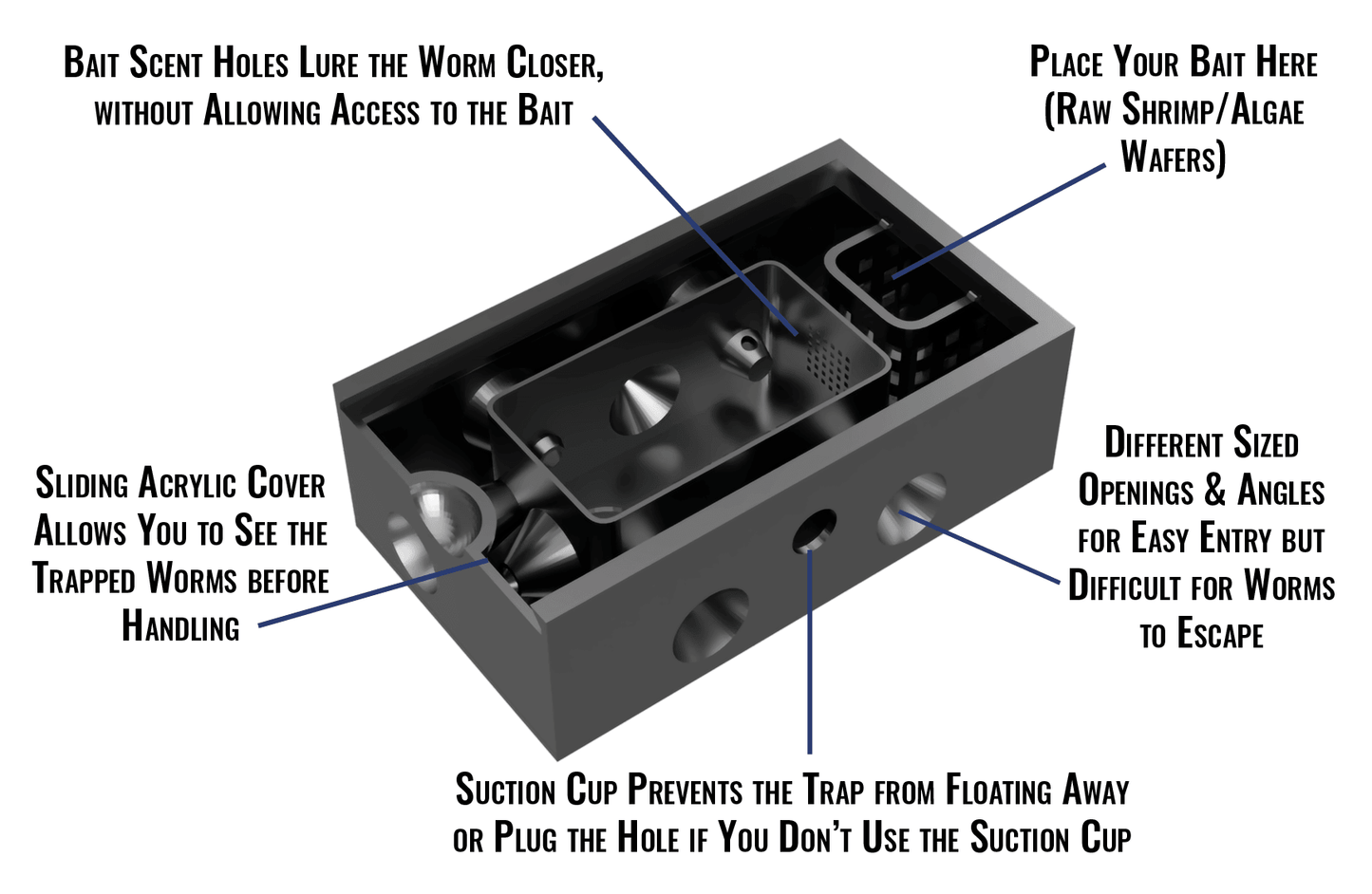 Bait Scent Holes Lure the Worm Closer, without Allowing Access to the Bait

Place Your Bait Here (Raw Shrimp/Algae Wafers)

Sliding Acrylic Cover Allows You to See the Trapped Worms before Handling

Different Sized Openings & Angles for Easy Entry but Difficult for Worms to Escape

Suction Cup Prevents the Trap from Floating Away or Plug the Hole if You Don't Use the Suction Cup